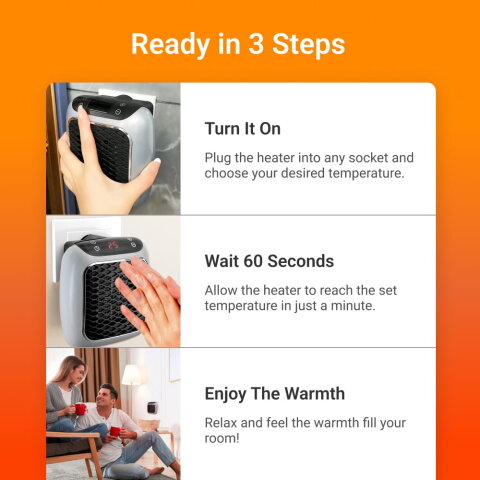 Ready in 3 Steps

Turn It On

Plug the heater into any socket and choose your desired temperature.

Wait 60 Seconds

Allow the heater to reach the set temperature in just a minute.

Enjoy The Warmth

Relax and feel the warmth fill your room!